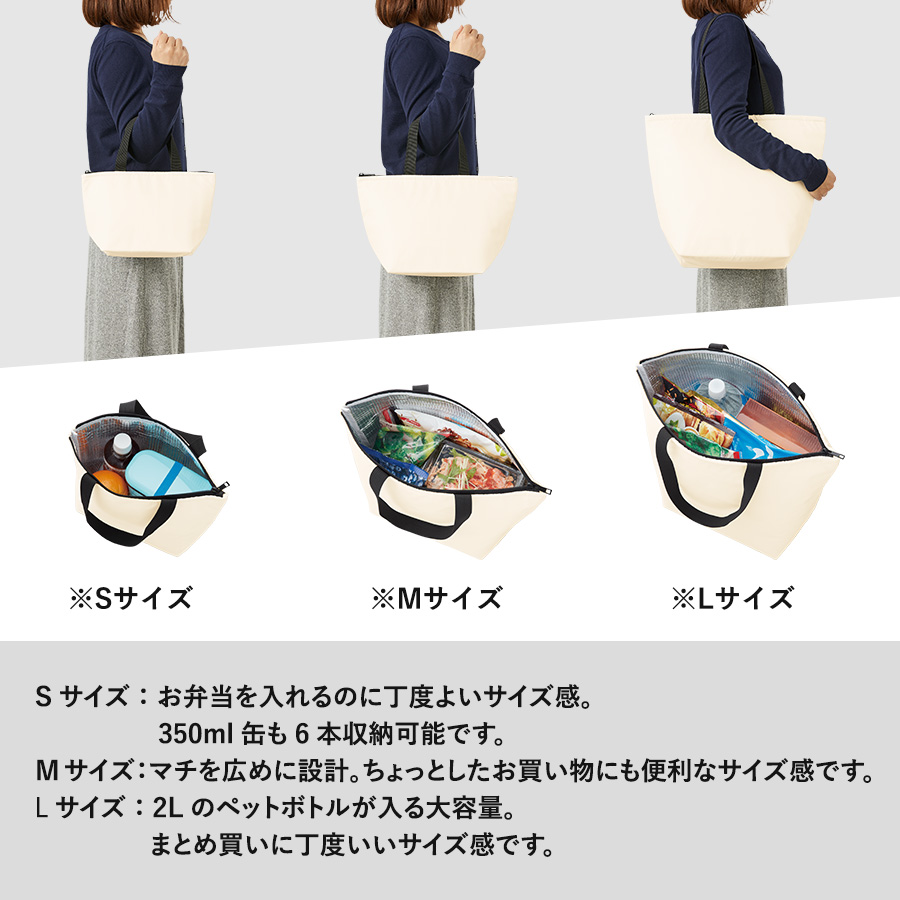 ※Sサイズ

※Mサイズ

※Lサイズ

S サイズ：お弁当を入れるのに丁度よいサイズ感。
350ml 缶も 6 本収納可能です。
M サイズ：マチを広めに設計。ちょっとしたお買い物にも便利なサイズ感です。
L サイズ：2L のペットボトルが入る大容量。
まとめ買いに丁度いいサイズ感です。